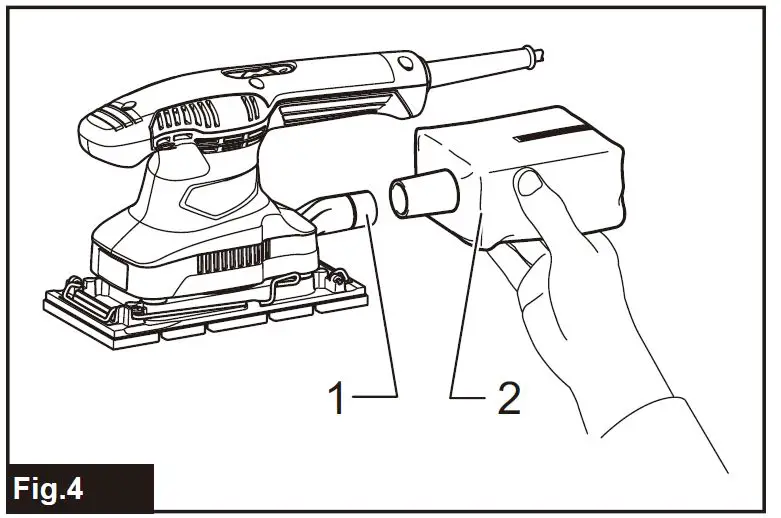 1
2
Fig.4