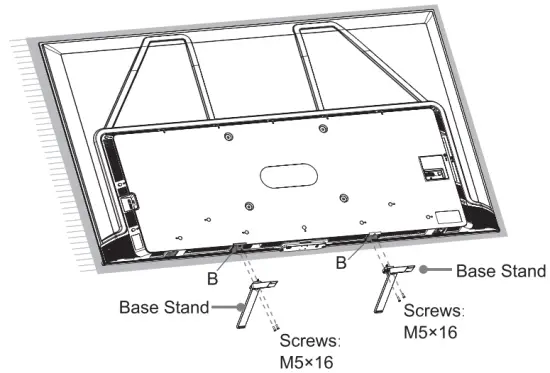 B

B

Base Stand

Base Stand

Screws:
M5×16

Screws:
M5×16