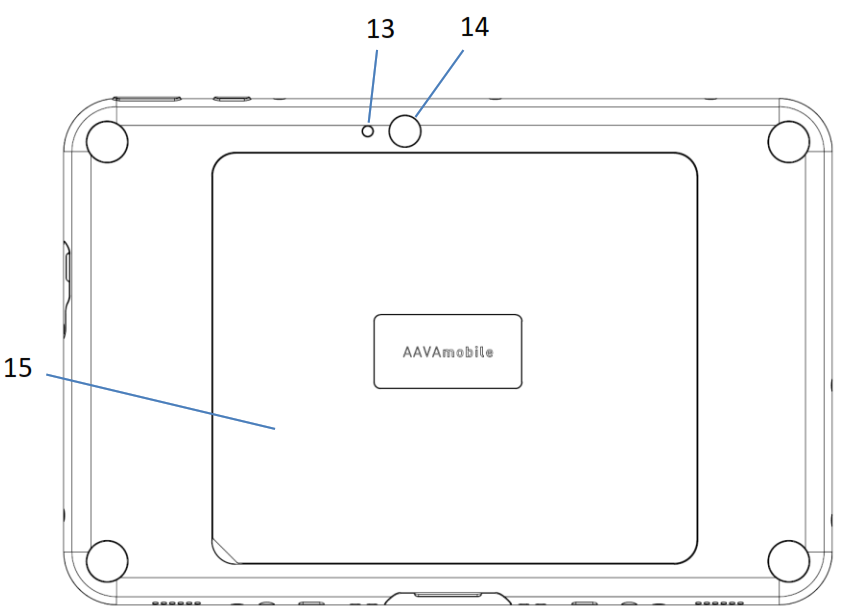 13
14
AAVAmobile
15