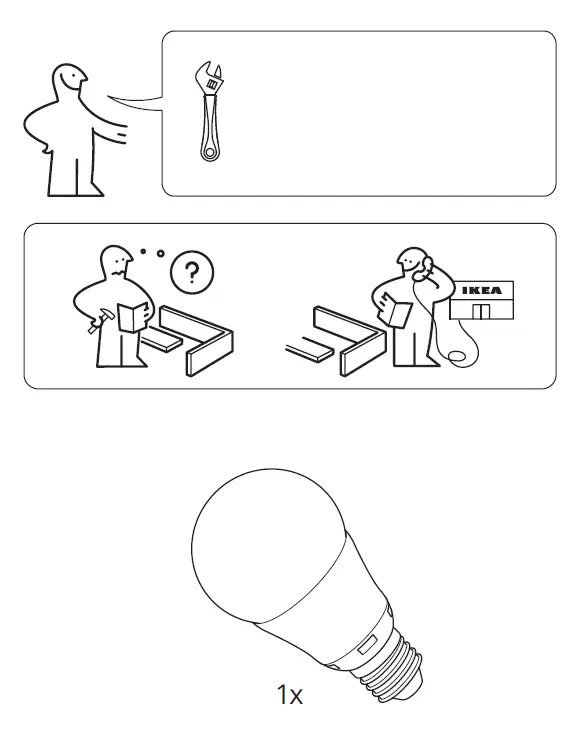 ?

IKEA

1x