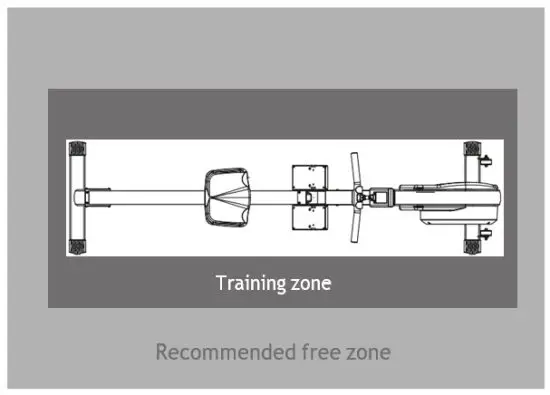 Training zone

Recommended free zone