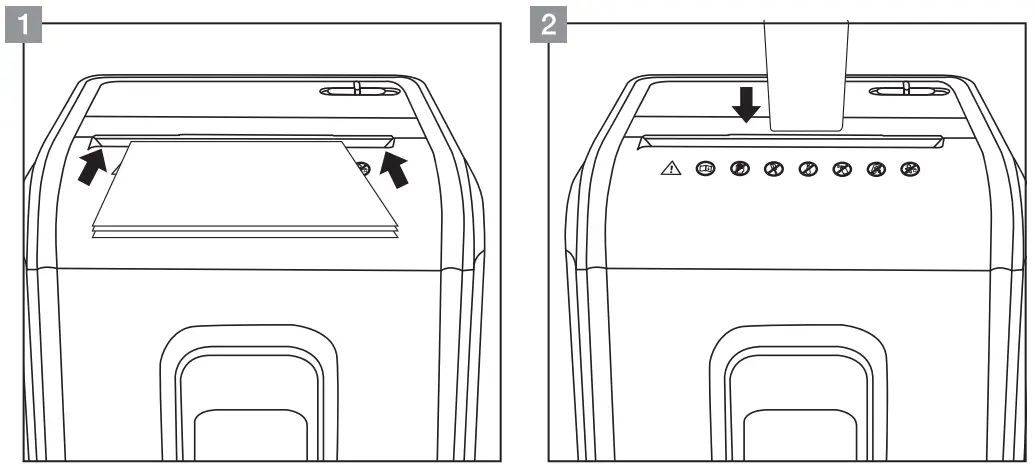 1

2