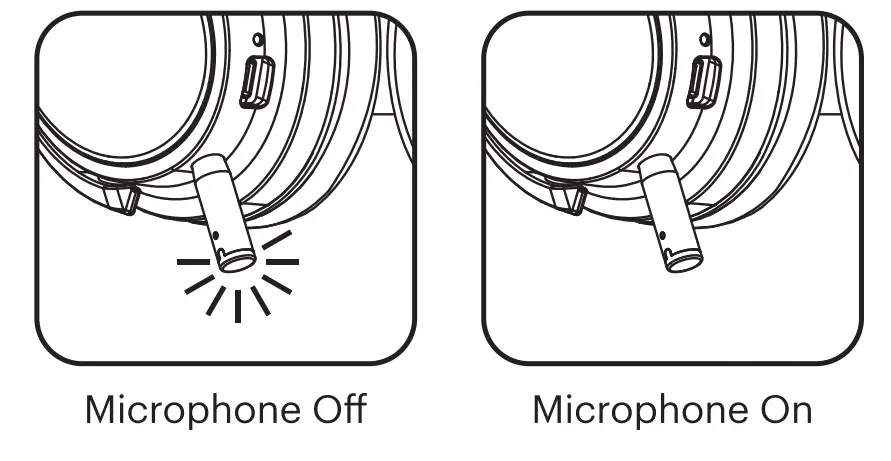 Microphone Off

Microphone On