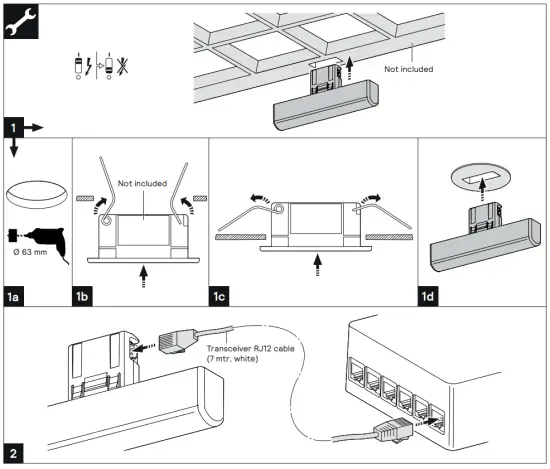 Not included

1

Ø 63 mm

1a

Not included

1b

1c

1d

Transceiver RJ12 cable (7 mtr, white)

2