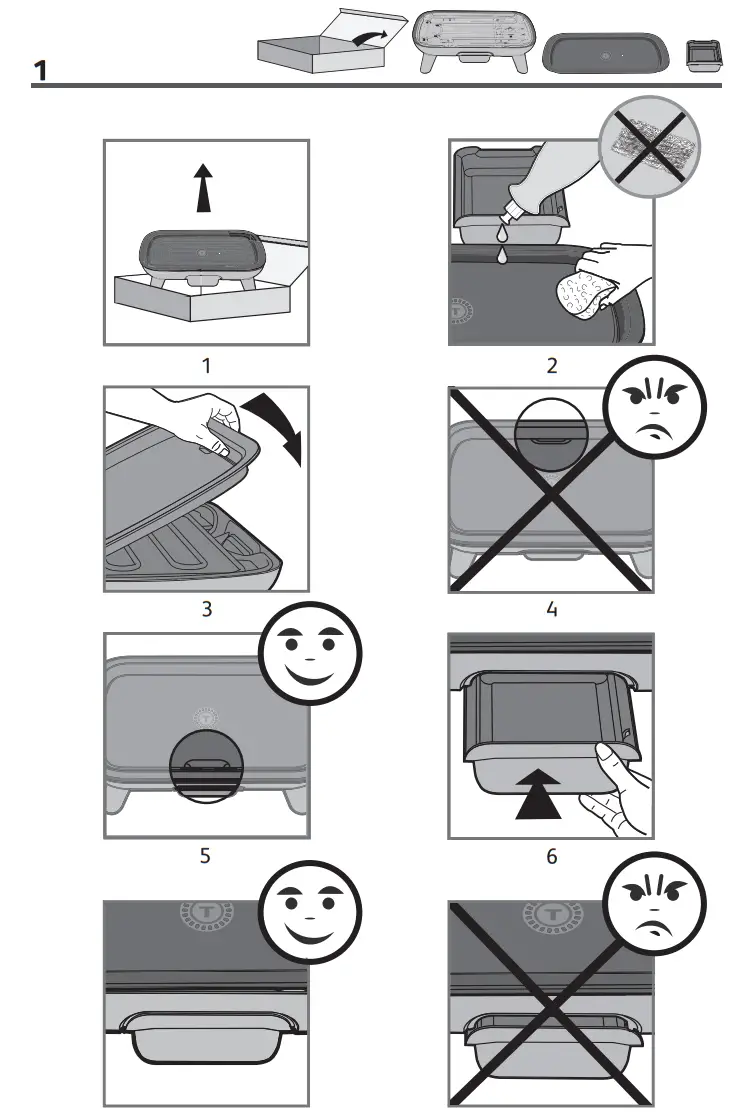 1

1

2

3

4

5

6