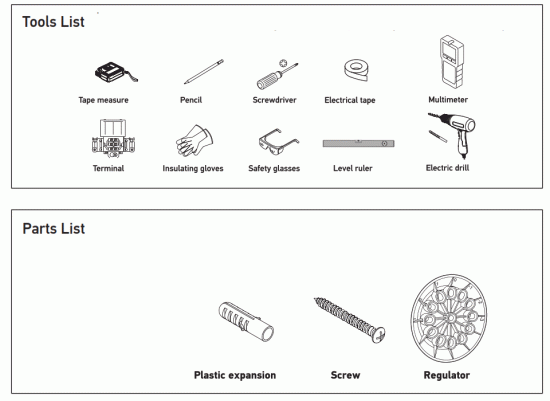 Tools List

Tape measure

Pencil

Screwdriver

Electrical tape

Multimeter

Terminal

Insulating gloves

Safety glasses

Level ruler

Electric drill

Parts List

Plastic expansion

Screw

Regulator