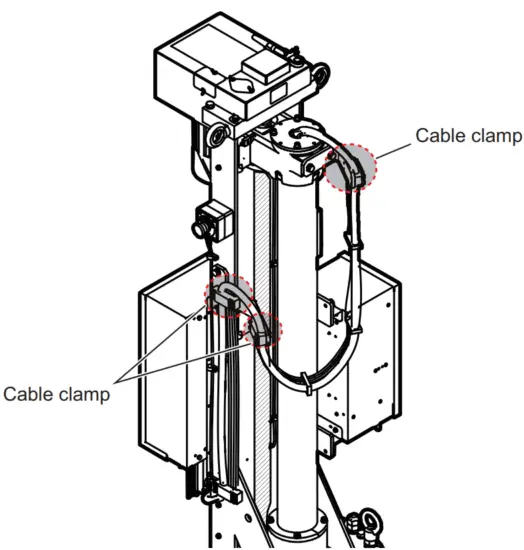 Cable clamp

Cable clamp