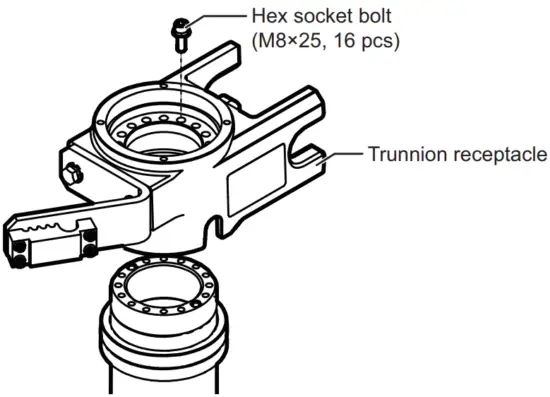 Hex socket bolt
(M8×25, 16 pcs)

Trunnion receptacle