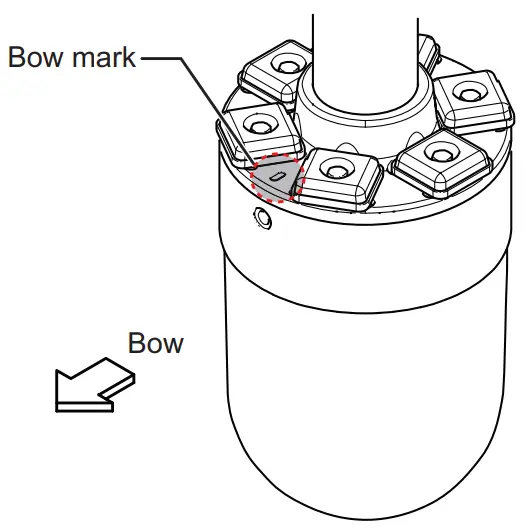 Bow mark

Bow