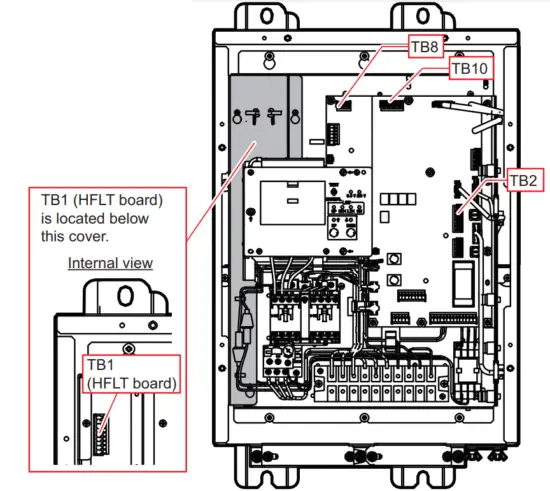 TB8

TB10

TB2

TB1 (HFLT board) is located below this cover.

Internal view

TB1 (HFLT board)