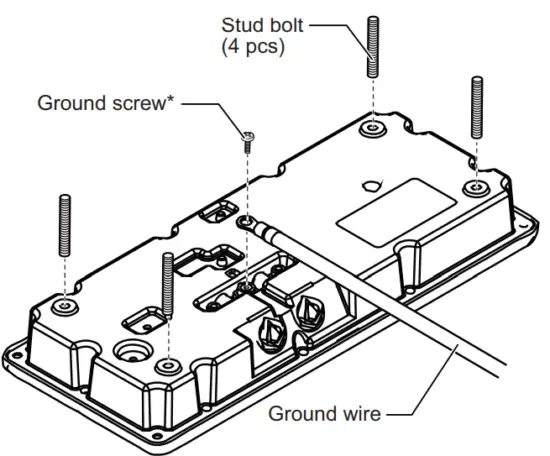 Stud bolt
(4 pcs)

Ground screw*

Ground wire