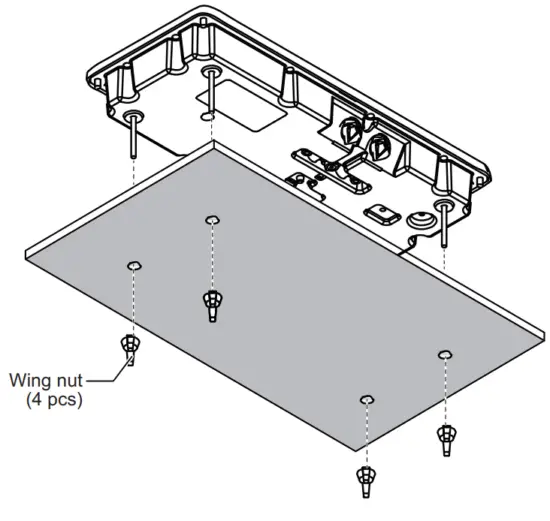 Wing nut
(4 pcs)