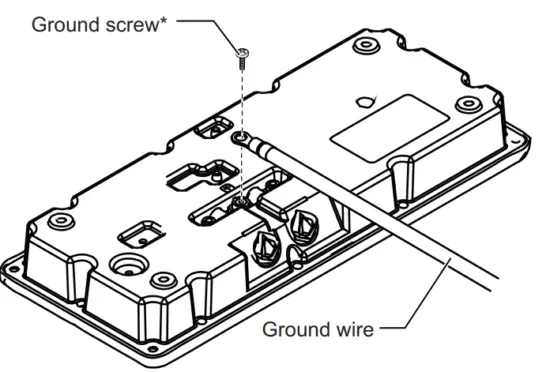 Ground screw*

Ground wire