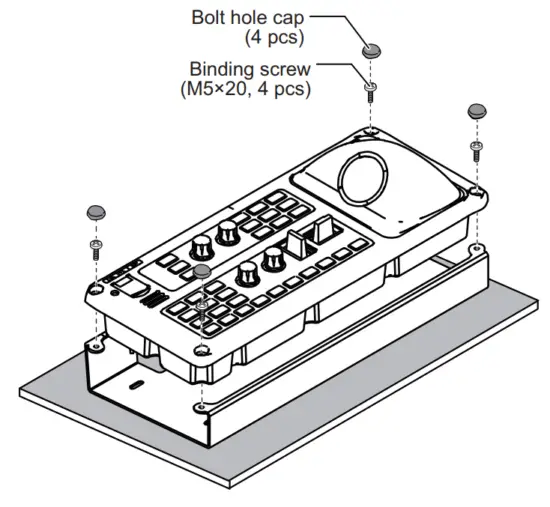 Bolt hole cap
(4 pcs)
Binding screw
(M5×20, 4 pcs)