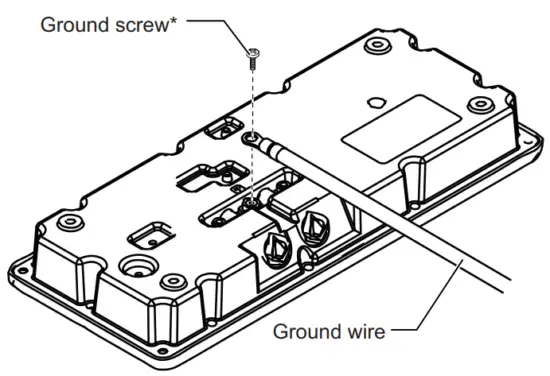 Ground screw*

Ground wire