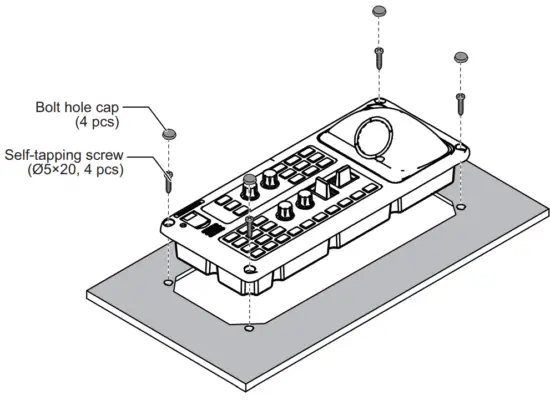 Bolt hole cap
(4 pcs)

Self-tapping screw
(Ø5×20, 4 pcs)