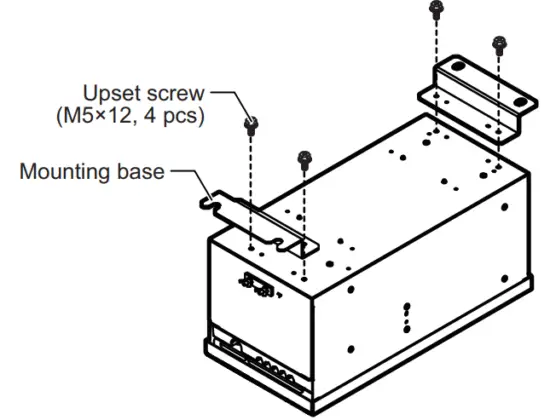 Upset screw
(M5×12, 4 pcs)

Mounting base