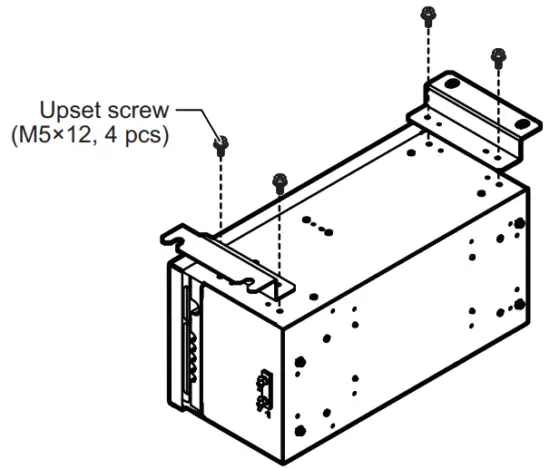 Upset screw
(M5×12, 4 pcs)