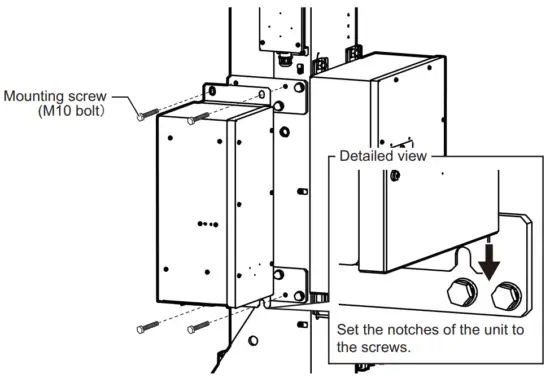 Mounting screw
(M10 bolt)

Detailed view

Set the notches of the unit to the screws.