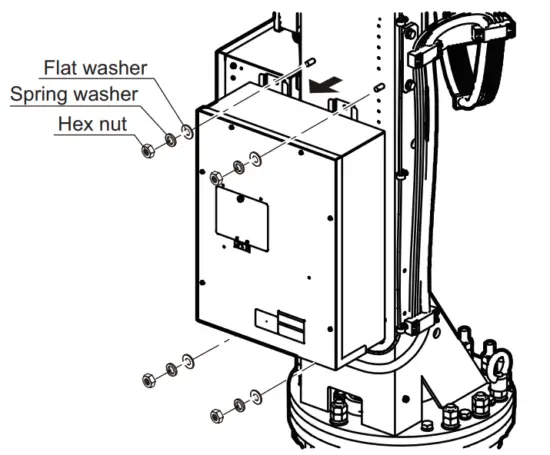 Flat washer
Spring washer
Hex nut