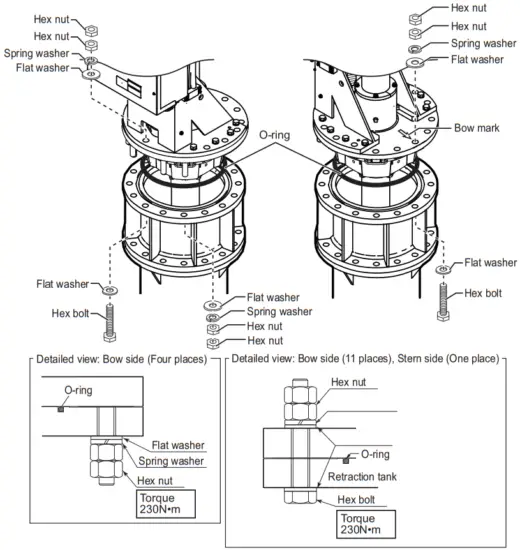 Hex nut
Hex nut
Spring washer
Flat washer

Hex nut
Hex nut
Spring washer
Flat washer

O-ring

Bow mark

Flat washer
Hex bolt

Flat washer
Spring washer
Hex nut
Hex nut

Flat washer
Hex bolt

Detailed view: Bow side (Four places)

O-ring
Flat washer
Spring washer
Hex nut
Torque
230N•m

Detailed view: Bow side (11 places), Stern side (One place)

Hex nut
O-ring
Retraction tank
Hex bolt
Torque
230N•m