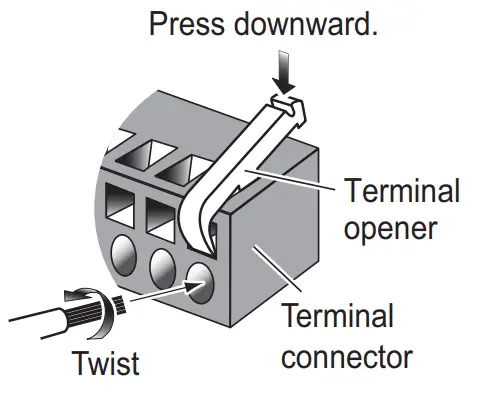 Press downward.

Terminal opener

Terminal connector

Twist