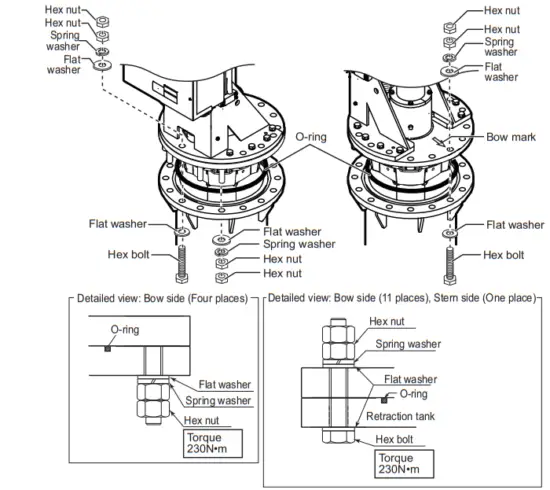 Hex nut
Hex nut
Spring washer
Flat washer

Hex nut
Hex nut
Spring washer
Flat washer

O-ring
Bow mark

Flat washer
Hex bolt
Flat washer
Spring washer
Hex nut
Hex nut

Flat washer
Hex bolt

Detailed view: Bow side (Four places)
O-ring
Flat washer
Spring washer
Hex nut
Torque 230N•m

Detailed view: Bow side (11 places), Stern side (One place)
Hex nut
Spring washer
Flat washer
O-ring
Retraction tank
Hex bolt
Torque 230N•m