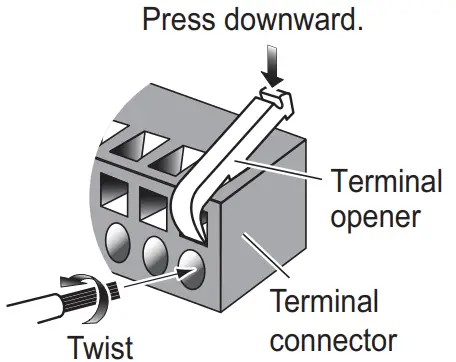 Press downward.

Terminal opener

Terminal connector

Twist