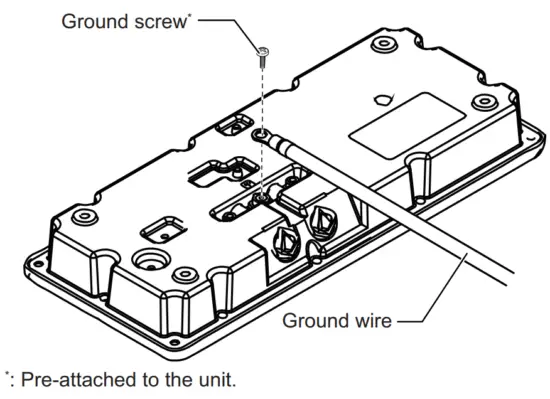 Ground screw*

Ground wire

*: Pre-attached to the unit.