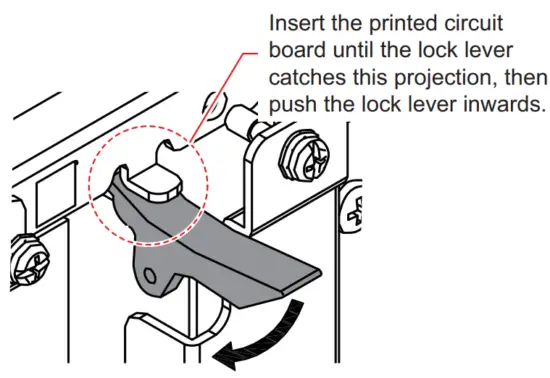 Insert the printed circuit board until the lock lever catches this projection, then push the lock lever inwards.