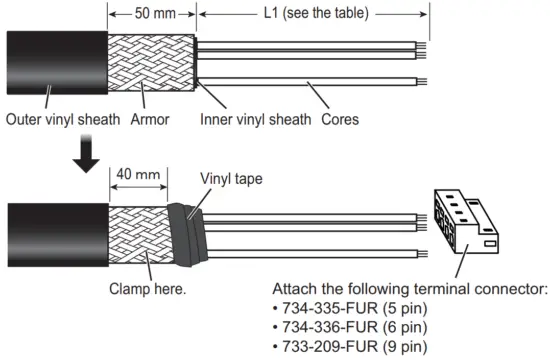 50 mm
L1 (see the table)
Outer vinyl sheath Armor Inner vinyl sheath Cores

40 mm
Vinyl tape
Clamp here.

Attach the following terminal connector:
• 734-335-FUR (5 pin)
• 734-336-FUR (6 pin)
• 733-209-FUR (9 pin)