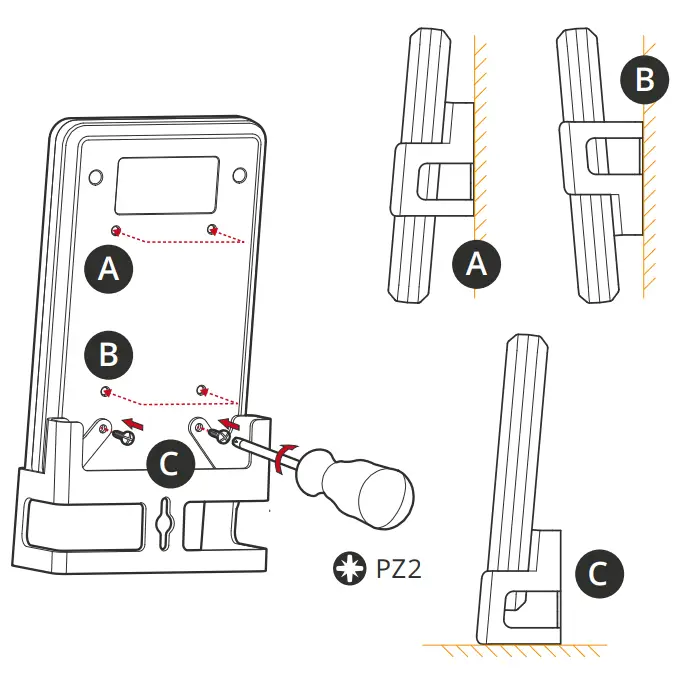 A
B
C
PZ2
A
B
C