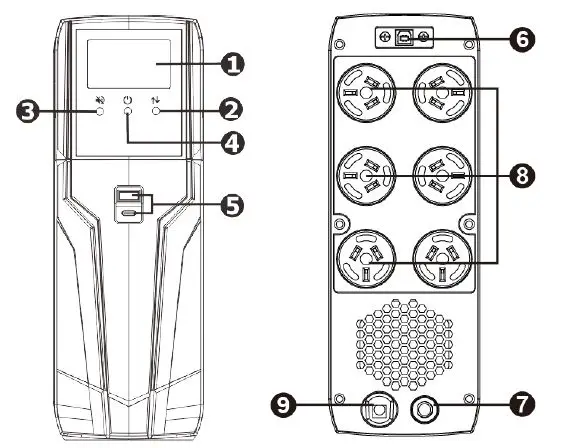 1
3
2
4
5
6
8
9
7