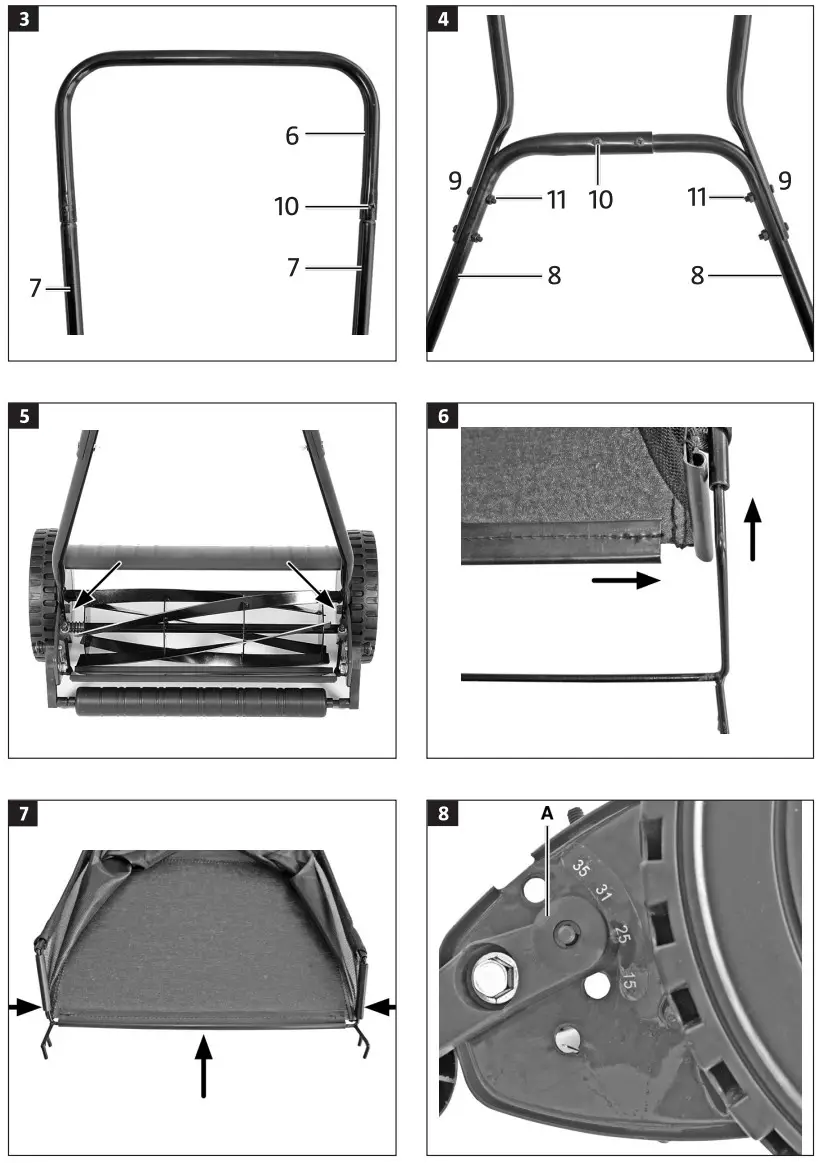 3

6

10

7

7

4

9

11

10

11

9

8

8

5

6

7

8

A

35

31

25

15