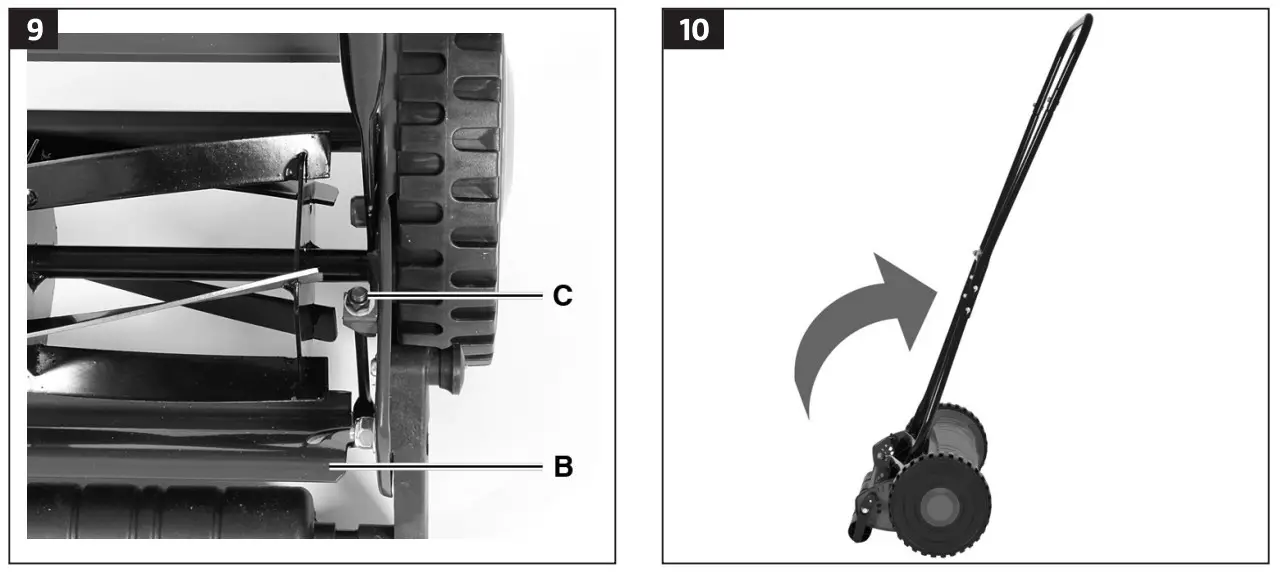 9

C

B

10