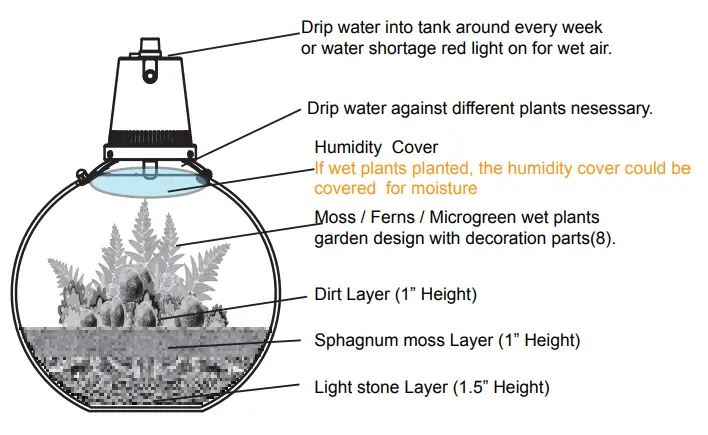 Drip water into tank around every week or water shortage red light on for wet air.

Drip water against different plants nesessary.

Humidity Cover
If wet plants planted, the humidity cover could be covered for moisture

Moss / Ferns / Microgreen wet plants garden design with decoration parts(8).

Dirt Layer (1” Height)

Sphagnum moss Layer (1” Height)

Light stone Layer (1.5” Height)