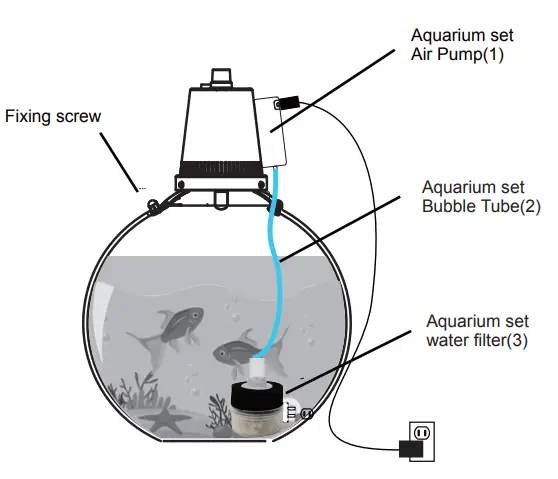 Aquarium set
Air Pump(1)

Fixing screw

Aquarium set
Bubble Tube(2)

Aquarium set
water filter(3)