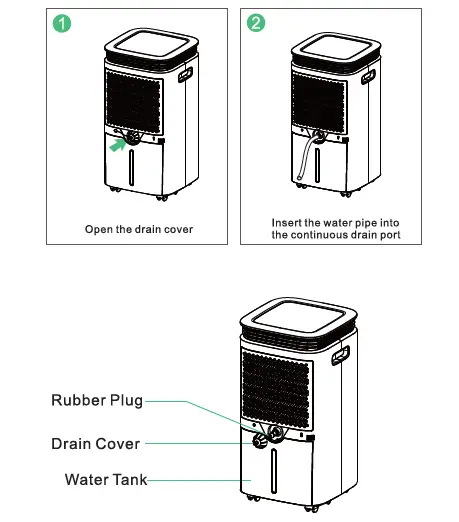 1

Open the drain cover

2

Insert the water pipe into the continuous drain port

Rubber Plug

Drain Cover

Water Tank