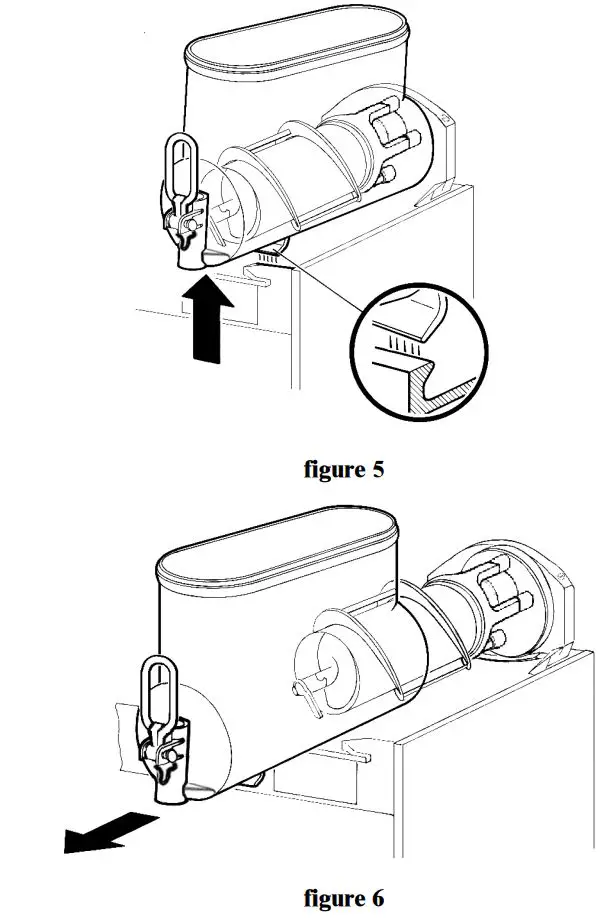 figure 5

figure 6