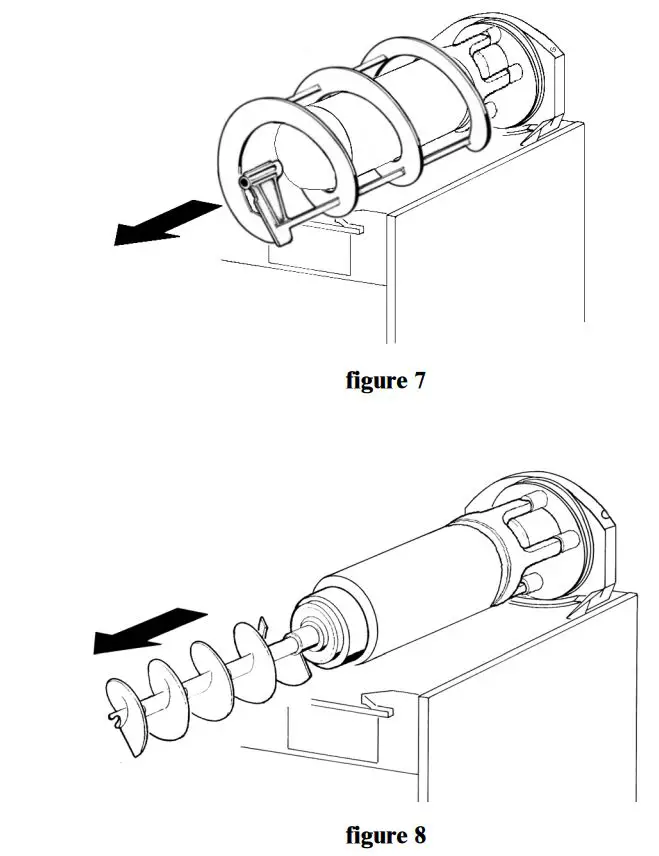 figure 7

figure 8