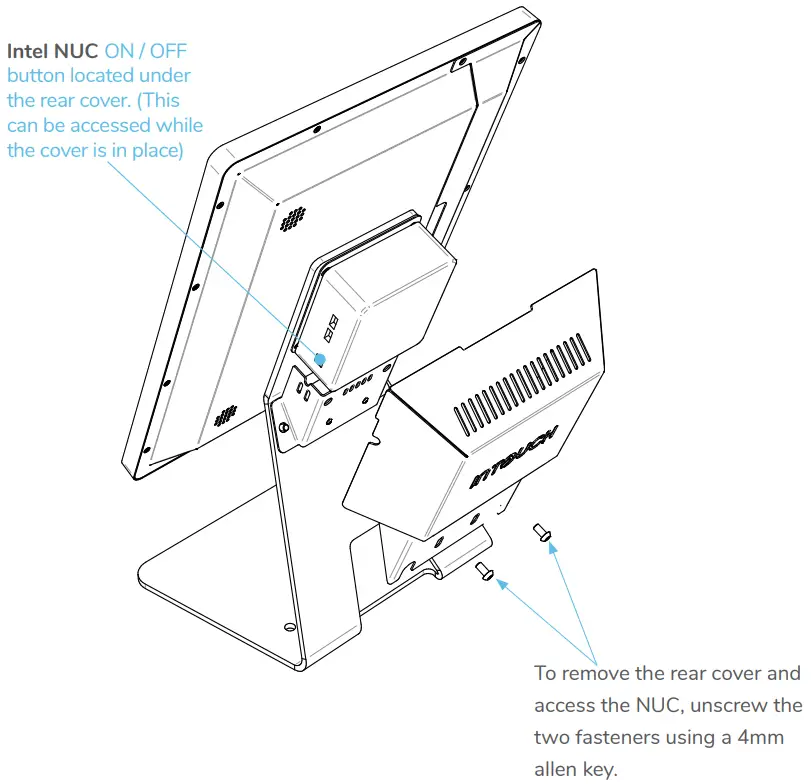 Intel NUC ON / OFF button located under the rear cover. (This can be accessed while the cover is in place)

INTOUCH

To remove the rear cover and access the NUC, unscrew the two fasteners using a 4mm allen key.