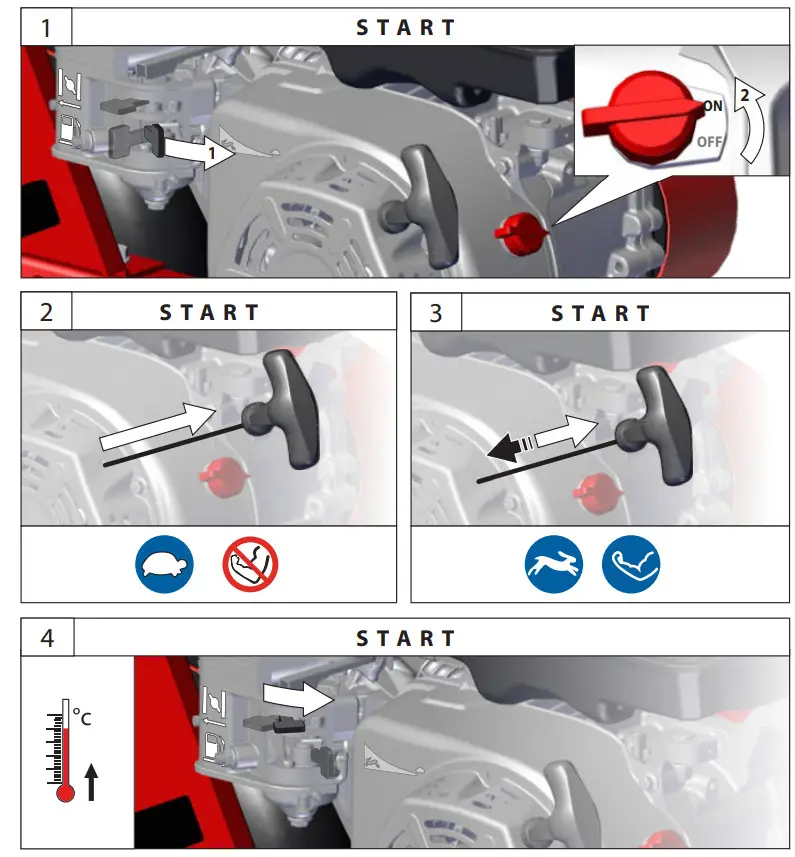 1 START

1

ON
OFF
2

2 START

3 START

4 START

°C