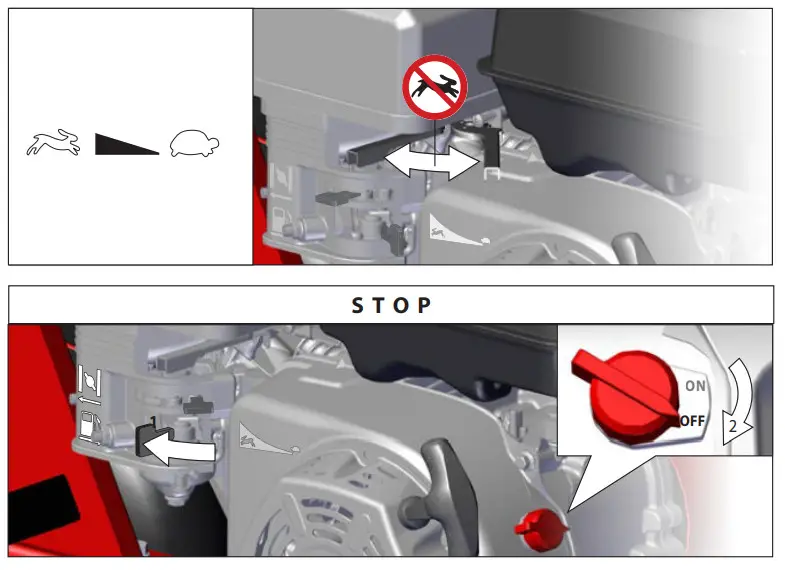 STOP

1

ON

OFF

2