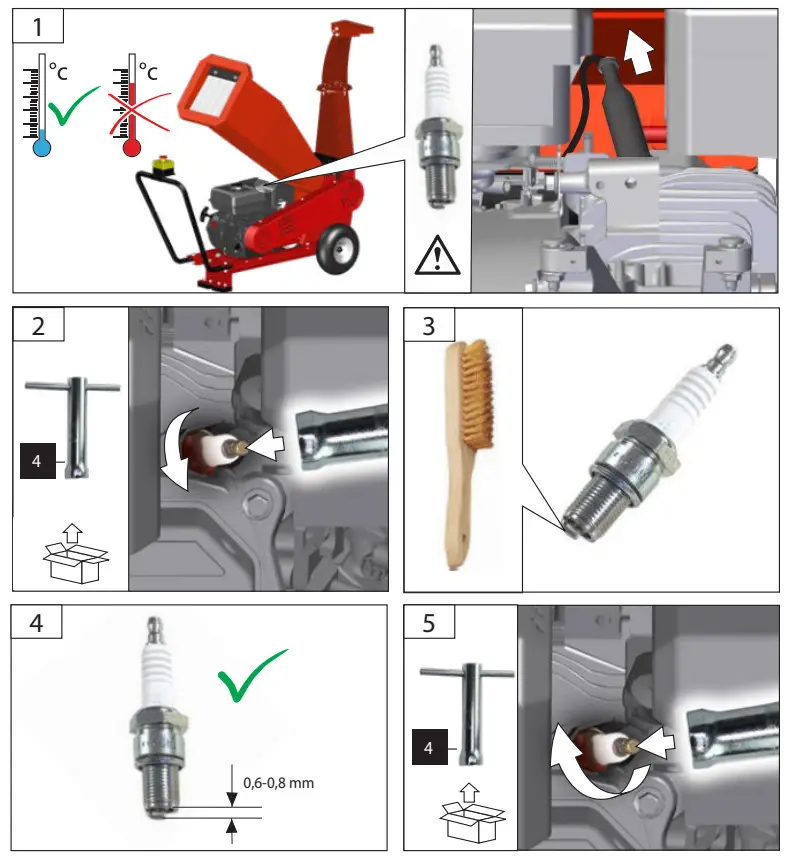 1

°C

°C

2

4

3

4

0,6-0,8 mm

5

4