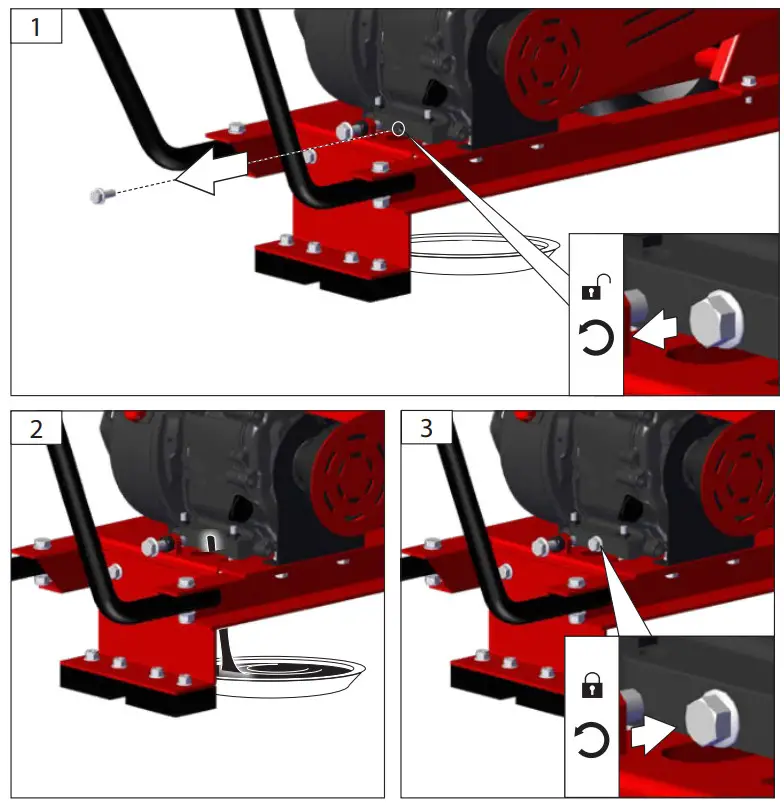 1

2

3