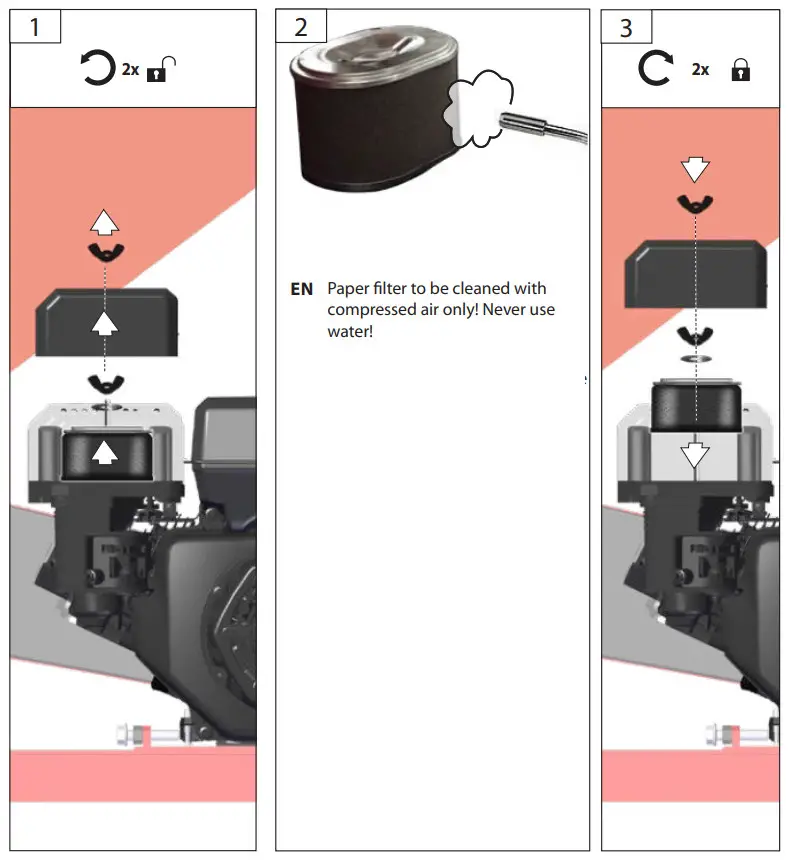 1

2x

2

EN Paper filter to be cleaned with compressed air only! Never use water!

3

2x