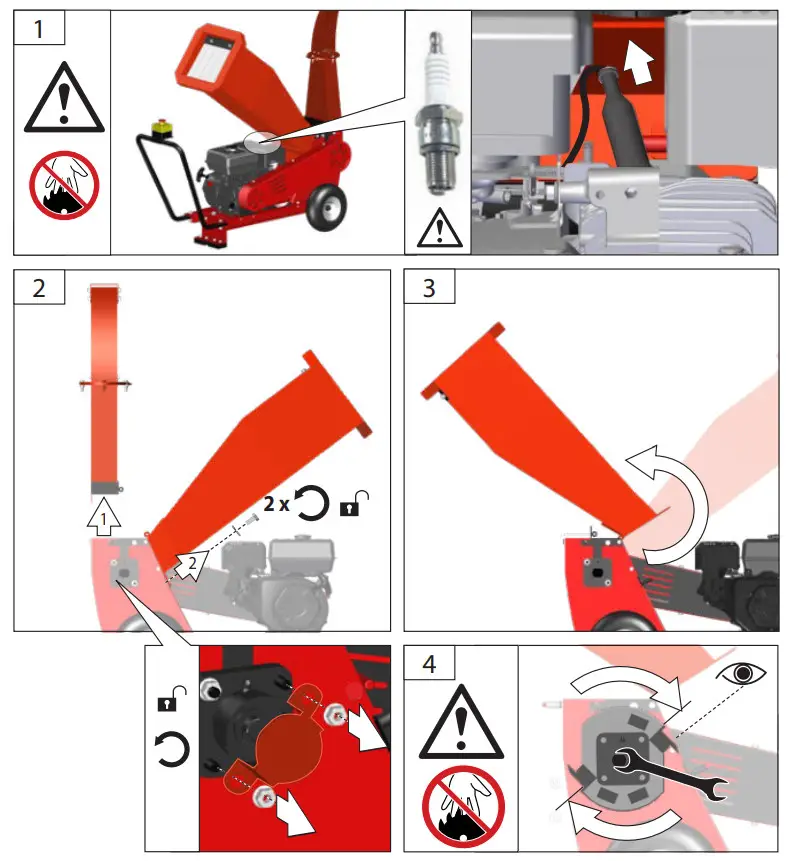 1

2

1

2

2 x

3

4