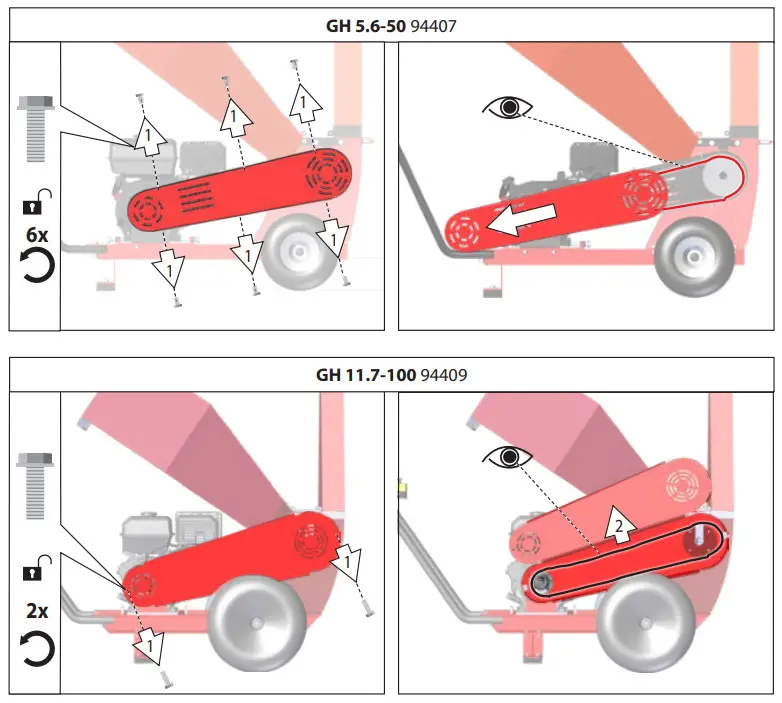 GH 5.6-50 94407

6x

1
1
1
1
1
1

GH 11.7-100 94409

2x

1
1

2