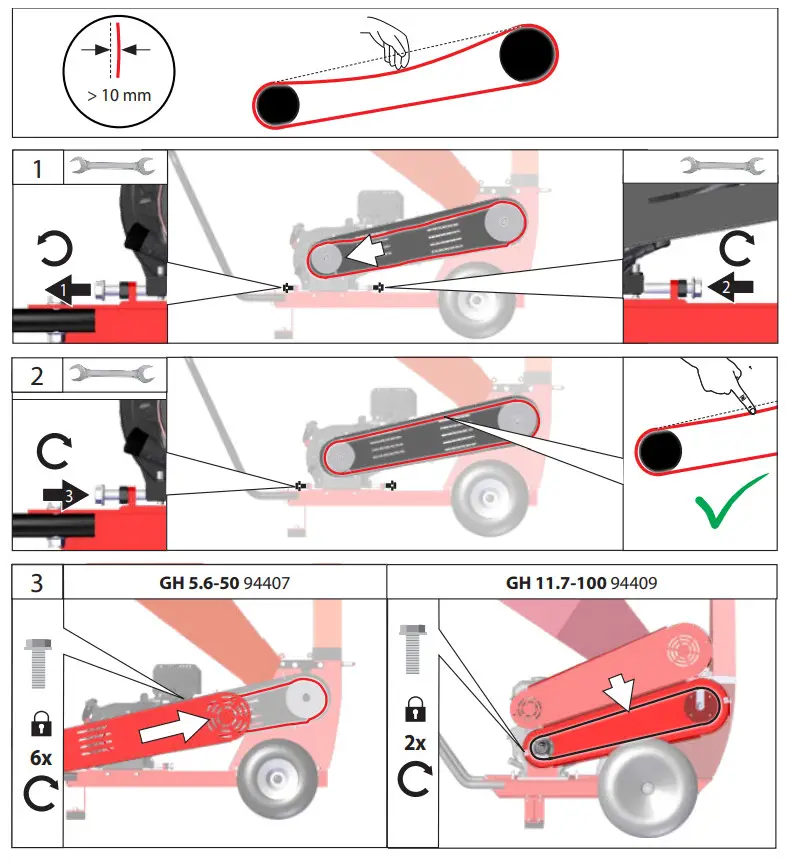 > 10 mm

1

1

2

2

3

3

GH 5.6-50 94407

6x

GH 11.7-100 94409

2x