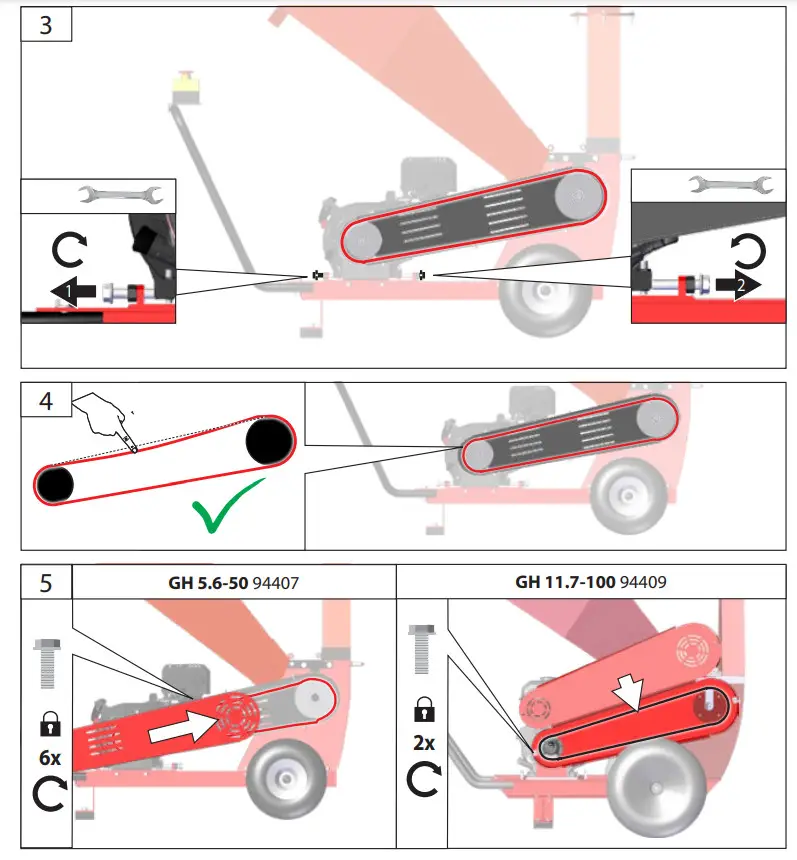 3

1

2

4

5

GH 5.6-50 94407

6x

GH 11.7-100 94409

2x